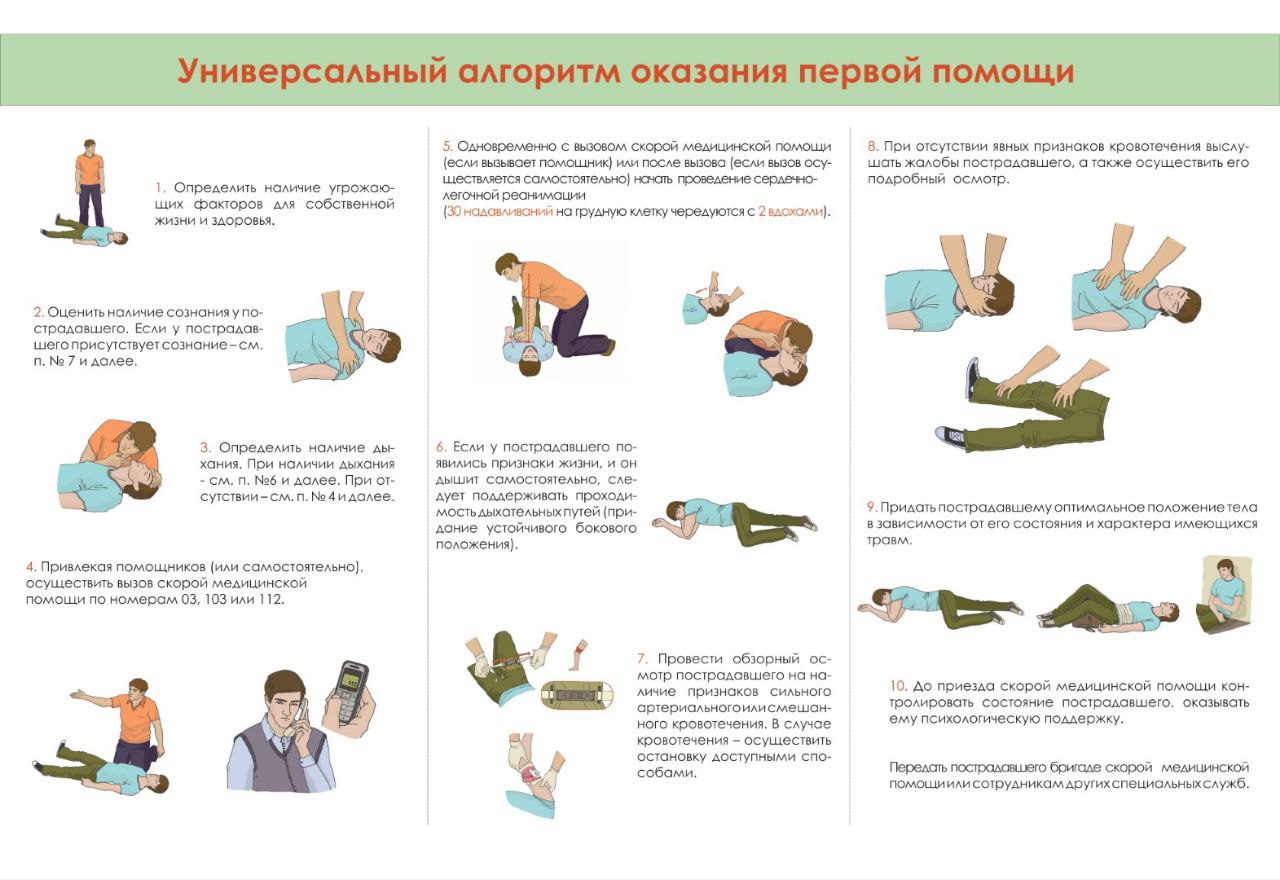 Универсальный алгоритм оказания первой помощи

1. Определить наличие угрожающих факторов для собственной жизни и здоровья.

2. Оценить наличие сознания у пострадавшего. Если у пострадавшего присутствует сознание – см. п. № 7 и далее.

3. Определить наличие дыхания. При наличии дыхания - см. п. №6 и далее. При отсутствии – см. п. № 4 и далее.

4. Привлекая помощников (или самостоятельно), осуществить вызов скорой медицинской помощи по номерам 03, 103 или 112.

5. Одновременно с вызовом скорой медицинской помощи (если вызывает помощник) или после вызова (если вызов осуществляется самостоятельно) начать проведение сердечно-легочной реанимации
(30 надавливаний на грудную клетку чередуются с 2 вдохами).

6. Если у пострадавшего появились признаки жизни, и он дышит самостоятельно, следует поддерживать проходимость дыхательных путей (придание устойчивого бокового положения).

7. Провести обзорный осмотр пострадавшего на наличие признаков сильного артериального или смешанного кровотечения. В случае кровотечения – осуществить остановку доступными способами.

8. При отсутствии явных признаков кровотечения выслушать жалобы пострадавшего, а также осуществить его подробный осмотр.

9. Придать пострадавшему оптимальное положение тела в зависимости от его состояния и характера имеющихся травм.

10. До приезда скорой медицинской помощи контролировать состояние пострадавшего, оказывать ему психологическую поддержку.

Передать пострадавшего бригаде скорой медицинской помощи или сотрудникам других специальных служб.